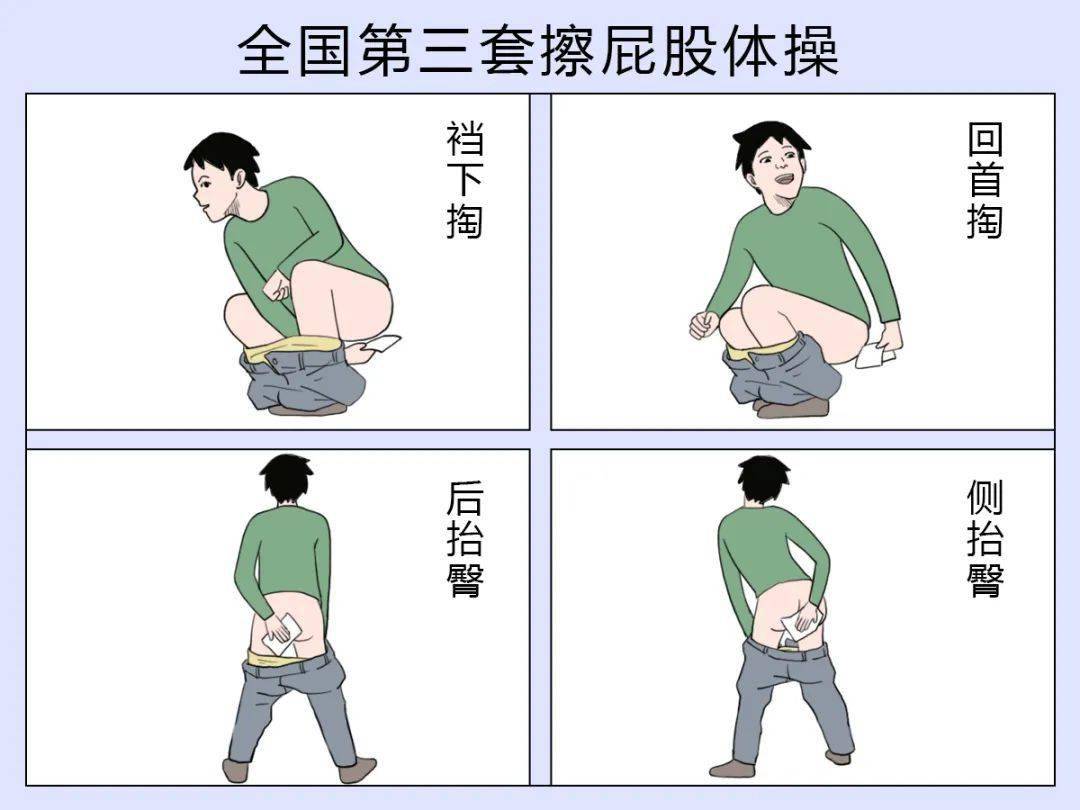 全国第三套擦屁股体操

裆下掏

回首掏

后抬臀

侧抬臀